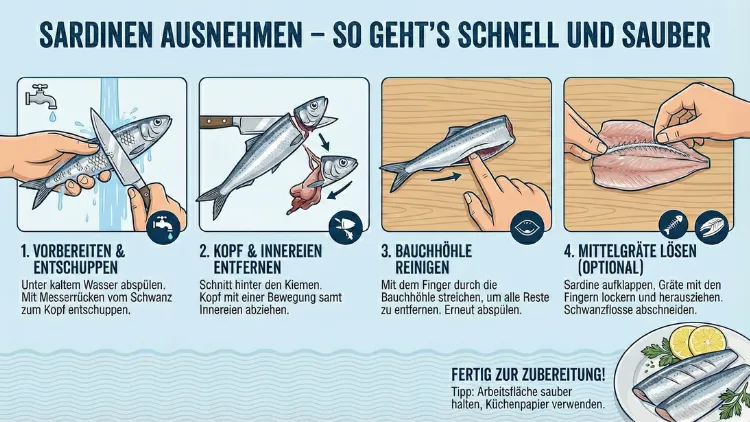 SARDINEN AUSNEHMEN – SO GEHT'S SCHNELL UND SAUBER

1. VORBEREITEN & ENTSCHUPPEN
Unter kaltem Wasser abspülen. Mit Messerrücken vom Schwanz zum Kopf entschuppen.

2. KOPF & INNEREIEN ENTFERNEN
Schnitt hinter den Kiemen. Kopf mit einer Bewegung samt Innereien abziehen.

3. BAUCHHÖHLE REINIGEN
Mit dem Finger durch die Bauchhöhle streichen, um alle Reste zu entfernen. Erneut abspülen.

4. MITTELGRÄTE LÖSEN (OPTIONAL)
Sardine aufklappen. Gräte mit den Fingern lockern und herausziehen. Schwanzflosse abschneiden.

FERTIG ZUR ZUBEREITUNG!
Tipp: Arbeitsfläche sauber halten, Küchenpapier verwenden.