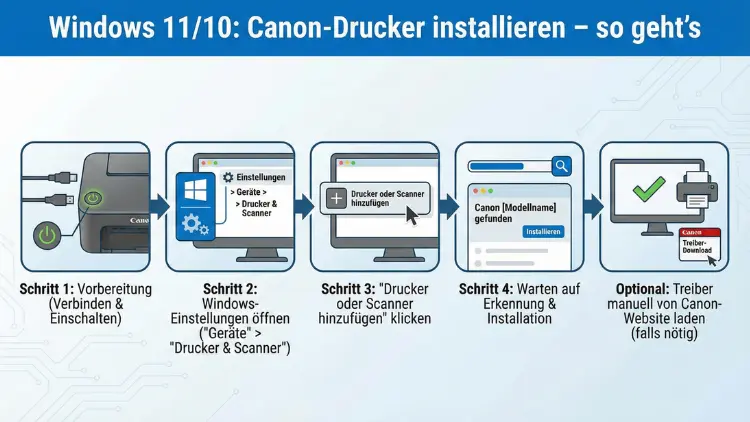 Windows 11/10: Canon-Drucker installieren – so geht's

Canon

Einstellungen
> Geräte >
> Drucker & Scanner

Drucker oder Scanner hinzufügen

Canon [Modellname] gefunden
Installieren

Canon
Treiber-Download

Schritt 1: Vorbereitung (Verbinden & Einschalten)

Schritt 2: Windows-Einstellungen öffnen ("Geräte" > "Drucker & Scanner")

Schritt 3: "Drucker oder Scanner hinzufügen" klicken

Schritt 4: Warten auf Erkennung & Installation

Optional: Treiber manuell von Canon-Website laden (falls nötig)