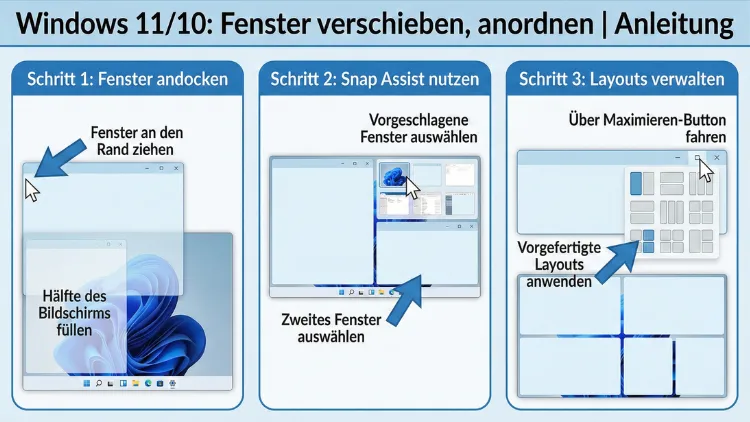 Windows 11/10: Fenster verschieben, anordnen | Anleitung

Schritt 1: Fenster andocken

Fenster an den Rand ziehen

Hälfte des Bildschirms füllen

Schritt 2: Snap Assist nutzen

Vorgeschlagene Fenster auswählen

Zweites Fenster auswählen

Schritt 3: Layouts verwalten

Über Maximieren-Button fahren

Vorgefertigte Layouts anwenden