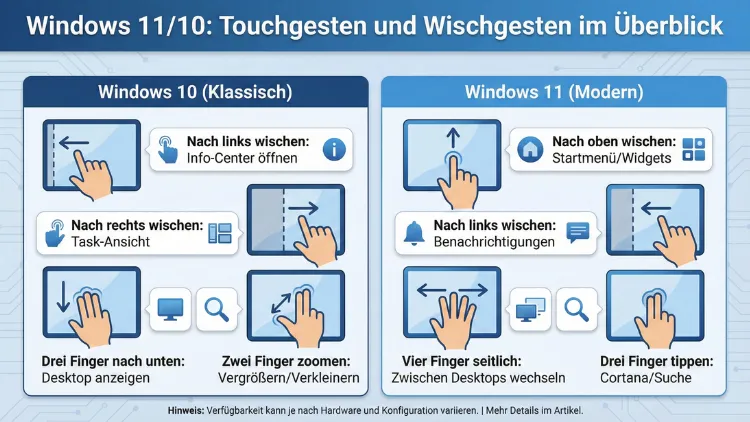 Windows 11/10: Touchgesten und Wischgesten im Überblick

Windows 10 (Klassisch)

Nach links wischen:
Info-Center öffnen

Nach rechts wischen:
Task-Ansicht

Drei Finger nach unten:
Desktop anzeigen

Zwei Finger zoomen:
Vergrößern/Verkleinern

Windows 11 (Modern)

Nach oben wischen:
Startmenü/Widgets

Nach links wischen:
Benachrichtigungen

Vier Finger seitlich:
Zwischen Desktops wechseln

Drei Finger tippen:
Cortana/Suche

Hinweis: Verfügbarkeit kann je nach Hardware und Konfiguration variieren. | Mehr Details im Artikel.