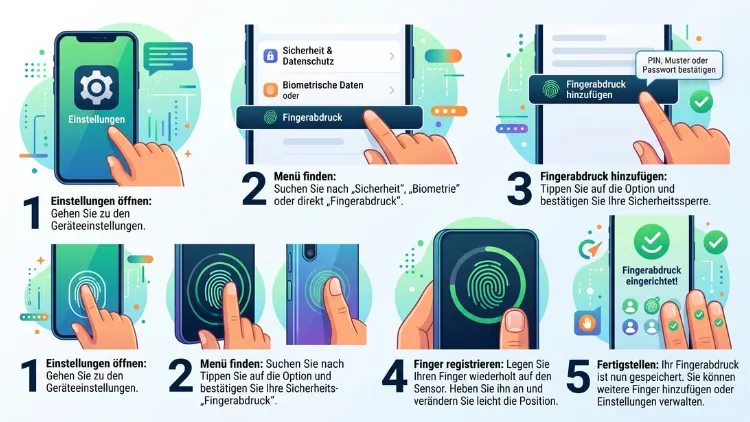 Einstellungen

1 Einstellungen öffnen: Gehen Sie zu den Geräteeinstellungen.

Sicherheit & Datenschutz

Biometrische Daten oder

Fingerabdruck

2 Menü finden: Suchen Sie nach „Sicherheit", „Biometrie" oder direkt „Fingerabdruck".

PIN, Muster oder Passwort bestätigen

Fingerabdruck hinzufügen

3 Fingerabdruck hinzufügen: Tippen Sie auf die Option und bestätigen Sie Ihre Sicherheitssperre.

1 Einstellungen öffnen: Gehen Sie zu den Geräteeinstellungen.

2 Menü finden: Suchen Sie nach Tippen Sie auf die Option und bestätigen Sie Ihre Sicherheits- „Fingerabdruck".

4 Finger registrieren: Legen Sie Ihren Finger wiederholt auf den Sensor. Heben Sie ihn an und verändern Sie leicht die Position.

Fingerabdruck eingerichtet!

5 Fertigstellen: Ihr Fingerabdruck ist nun gespeichert. Sie können weitere Finger hinzufügen oder Einstellungen verwalten.